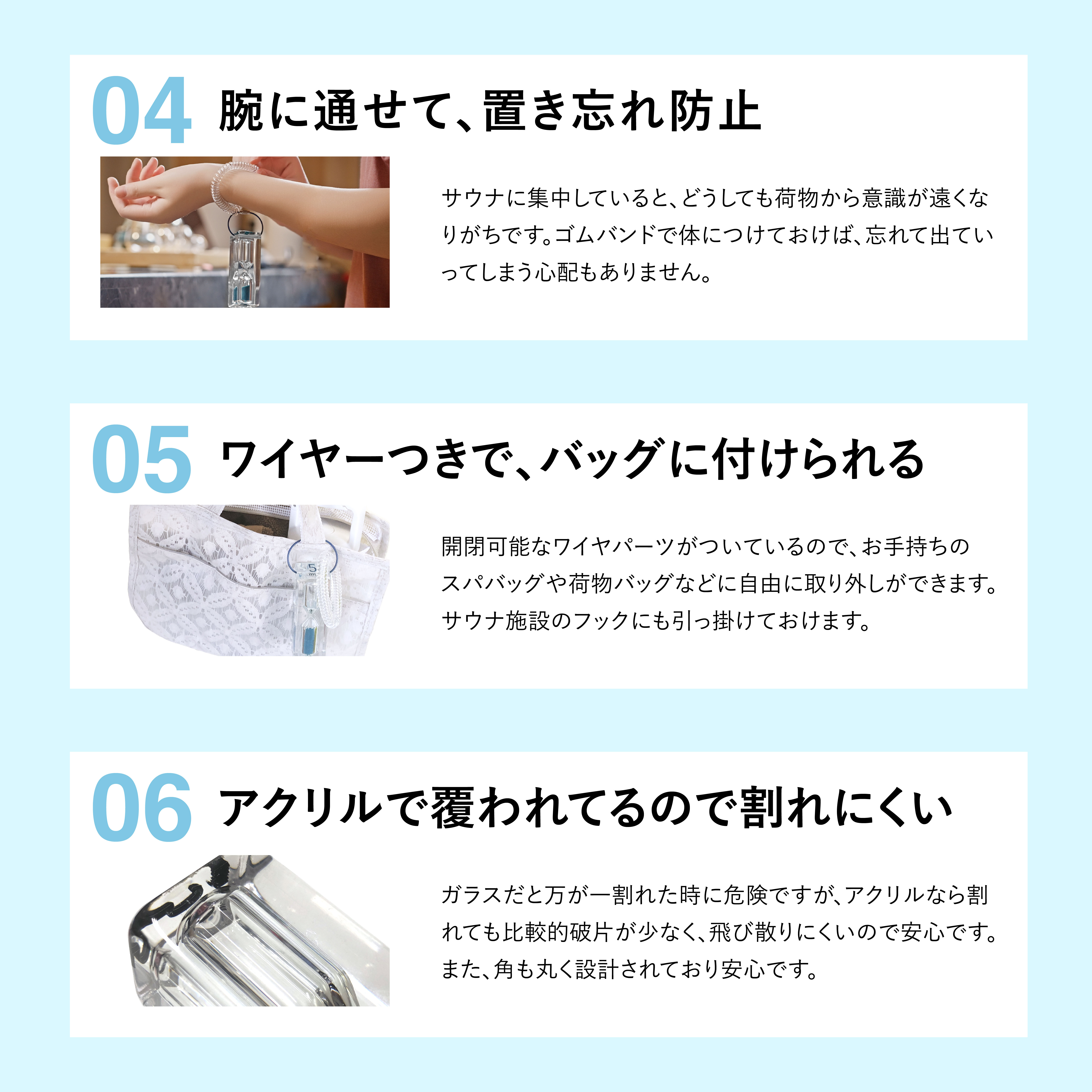 04 腕に通せて、置き忘れ防止

サウナに集中していると、どうしても荷物から意識が遠くなりがちです。ゴムバンドで体につけておけば、忘れて出ていってしまう心配もありません。

05 ワイヤーつきで、バッグに付けられる

5

開閉可能なワイヤパーツがついているので、お手持ちのスパバッグや荷物バッグなどに自由に取り外しができます。サウナ施設のフックにも引っ掛けておけます。

06 アクリルで覆われてるので割れにくい

ガラスだと万が一割れた時に危険ですが、アクリルなら割れても比較的破片が少なく、飛び散りにくいので安心です。また、角も丸く設計されており安心です。